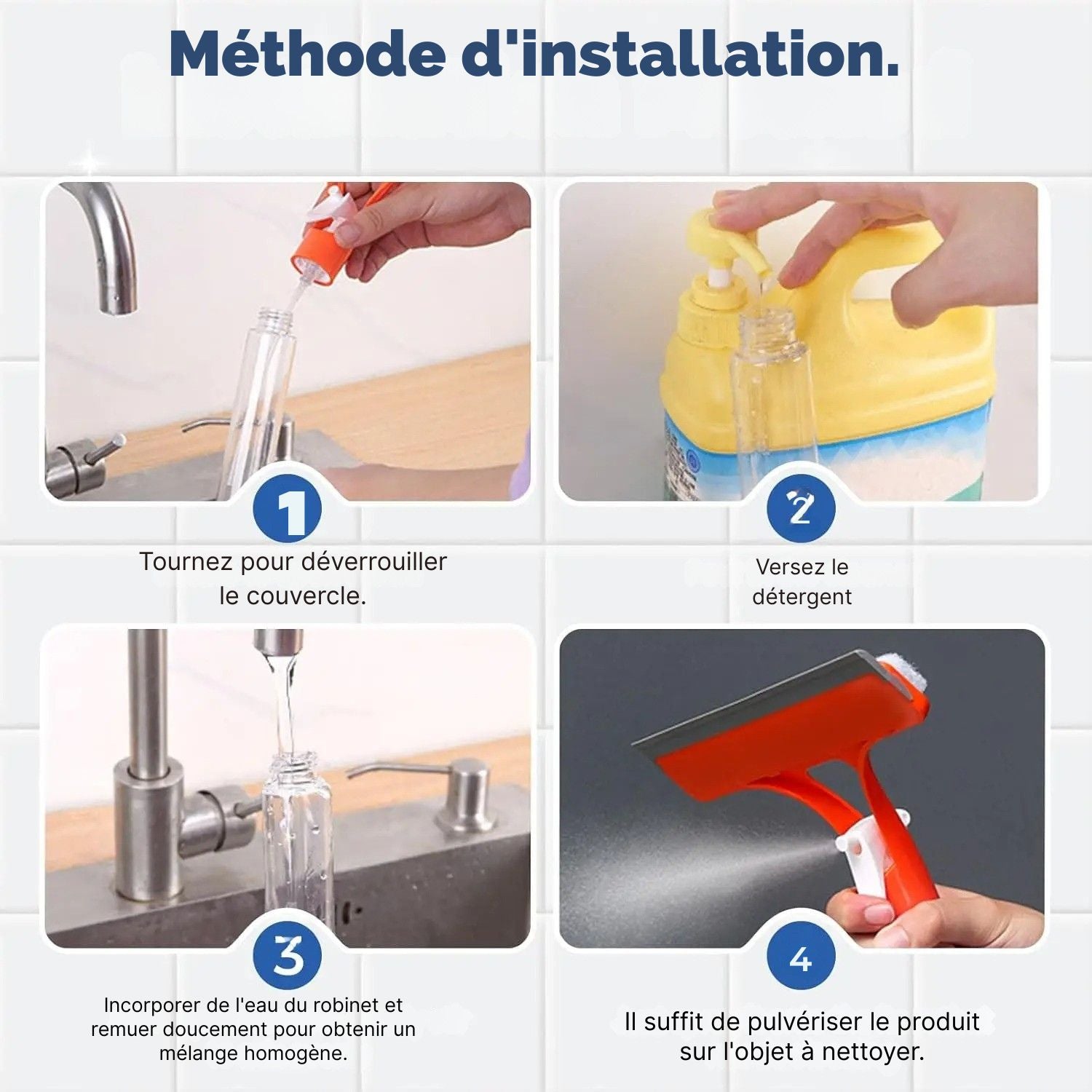 Méthode d'installation.

1
Tournez pour déverrouiller le couvercle.

2
Versez le détergent

3
Incorporer de l'eau du robinet et remuer doucement pour obtenir un mélange homogène.

4
Il suffit de pulvériser le produit sur l'objet à nettoyer.