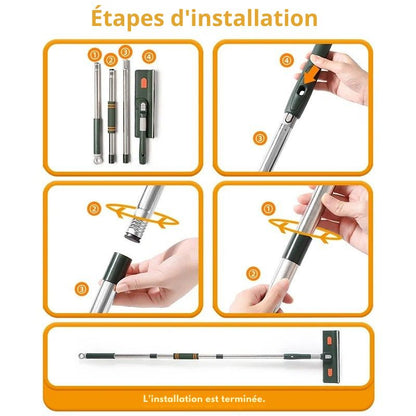 Étapes d'installation

①
②
③
④

④
③

②
③

①
②

L'installation est terminée.